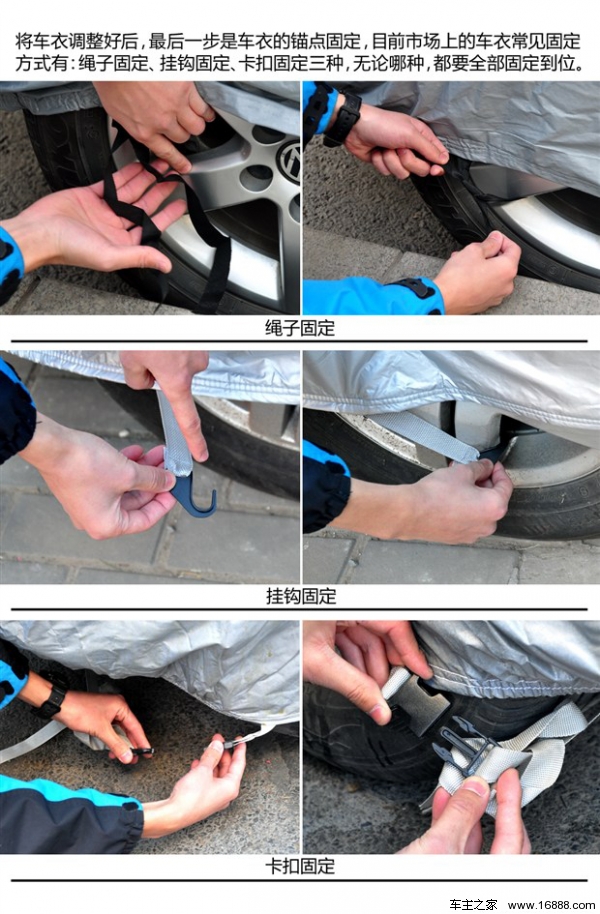 将车衣调整好后，最后一步是车衣的锚点固定，目前市场上的车衣常见固定方式有：绳子固定、挂钩固定、卡扣固定三种，无论哪种，都要全部固定到位。

绳子固定

挂钩固定

卡扣固定

车主之家 www.16888.com